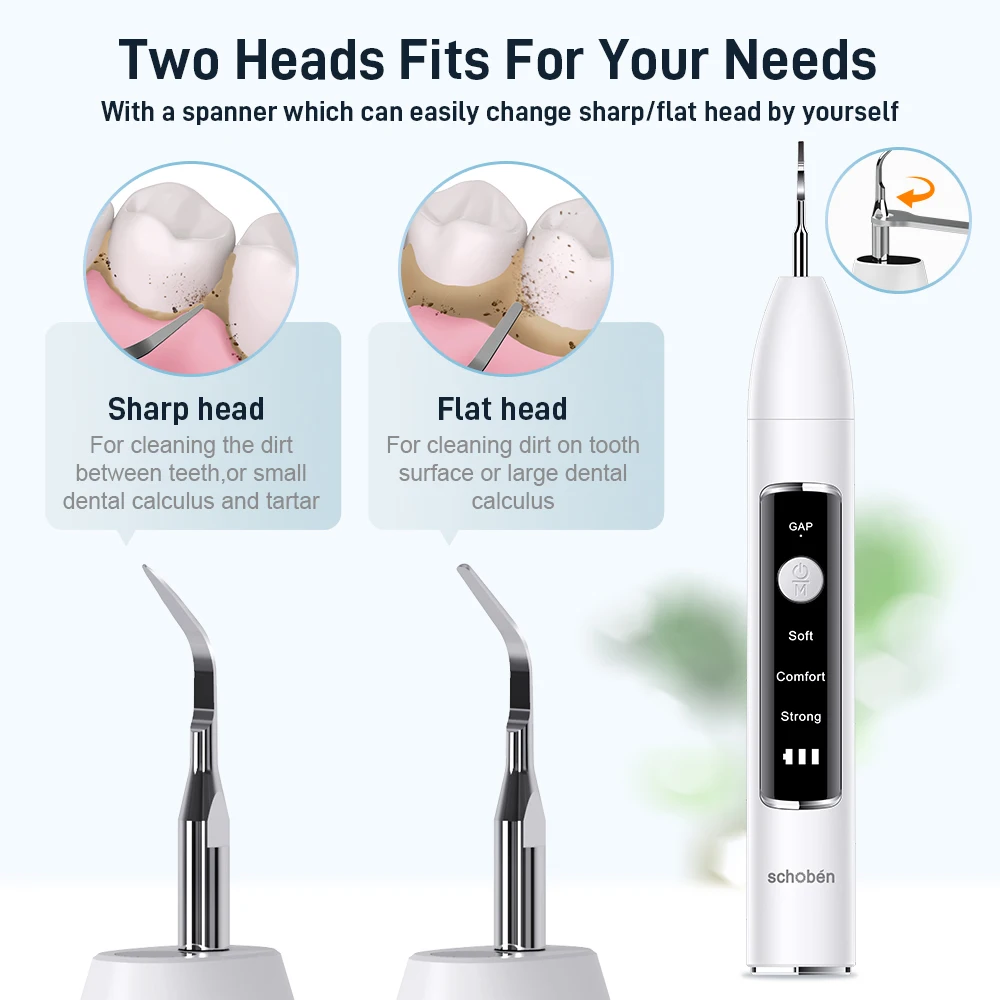 Two Heads Fits For Your Needs
With a spanner which can easily change sharp/flat head by yourself

Sharp head
For cleaning the dirt between teeth,or small dental calculus and tartar

Flat head
For cleaning dirt on tooth surface or large dental calculus

GAP
M
Soft
Comfort
Strong

schobén