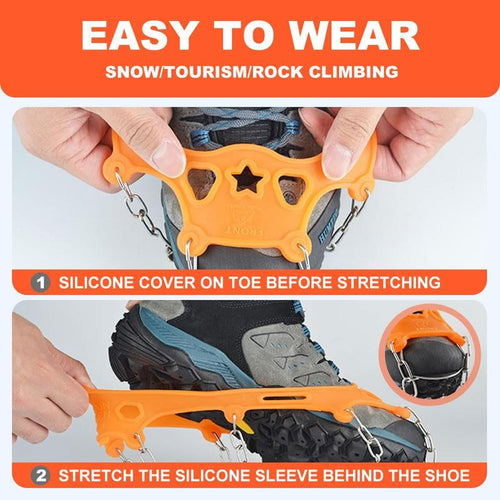 EASY TO WEAR

SNOW/TOURISM/ROCK CLIMBING

FRONT

1 SILICONE COVER ON TOE BEFORE STRETCHING

2 STRETCH THE SILICONE SLEEVE BEHIND THE SHOE