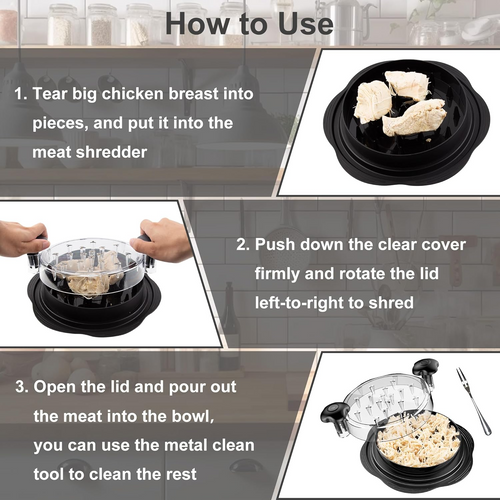 How to Use

1. Tear big chicken breast into pieces, and put it into the meat shredder

2. Push down the clear cover firmly and rotate the lid left-to-right to shred

3. Open the lid and pour out the meat into the bowl, you can use the metal clean tool to clean the rest