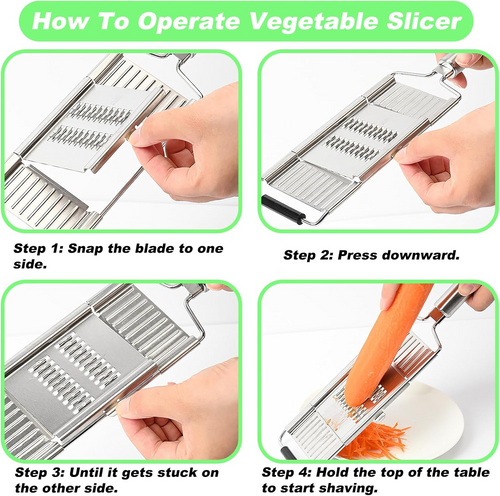 How To Operate Vegetable Slicer

Step 1: Snap the blade to one side.

Step 2: Press downward.

Step 3: Until it gets stuck on the other side.

Step 4: Hold the top of the table to start shaving.